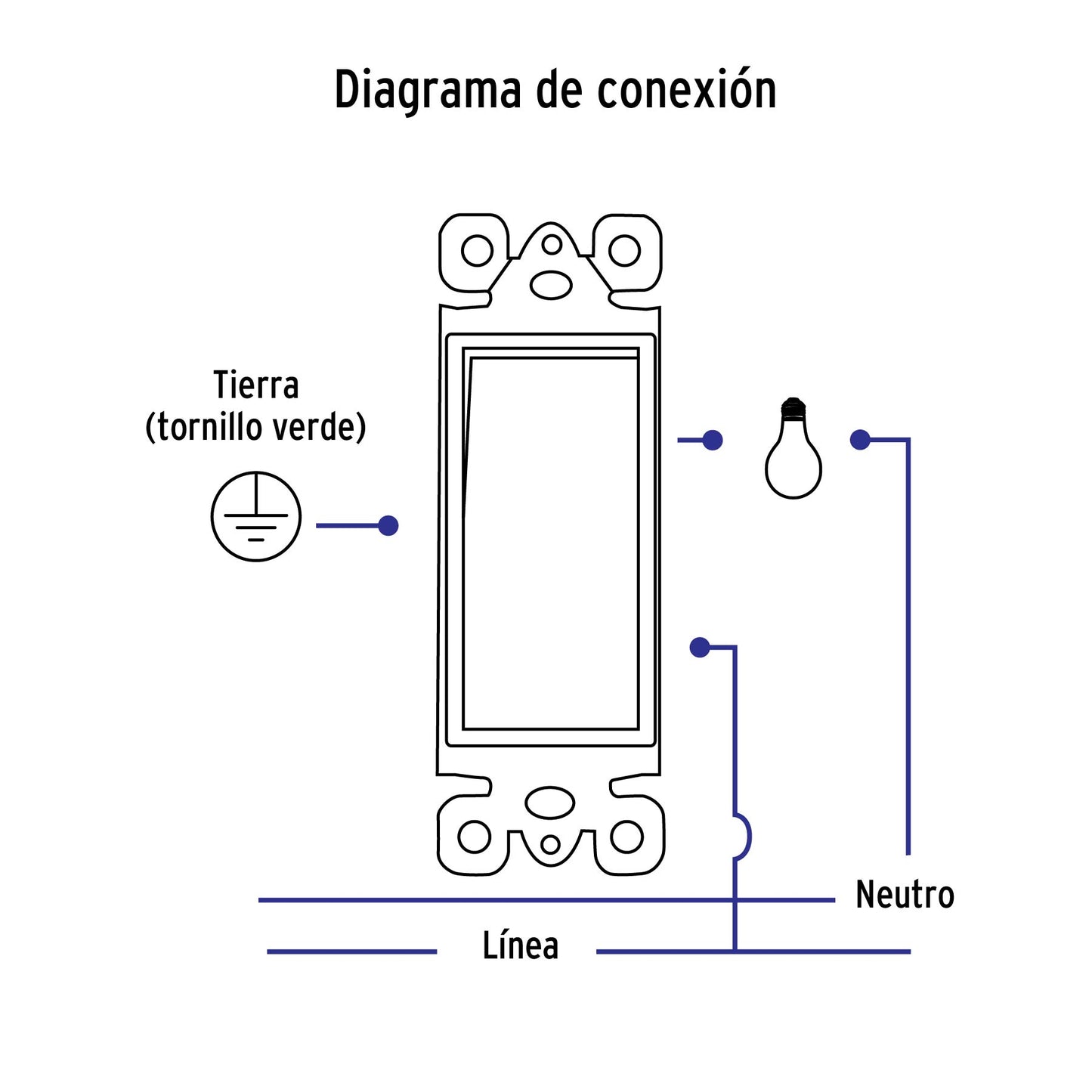 Diagrama de conexión

Tierra
(tornillo verde)

Neutro

Línea