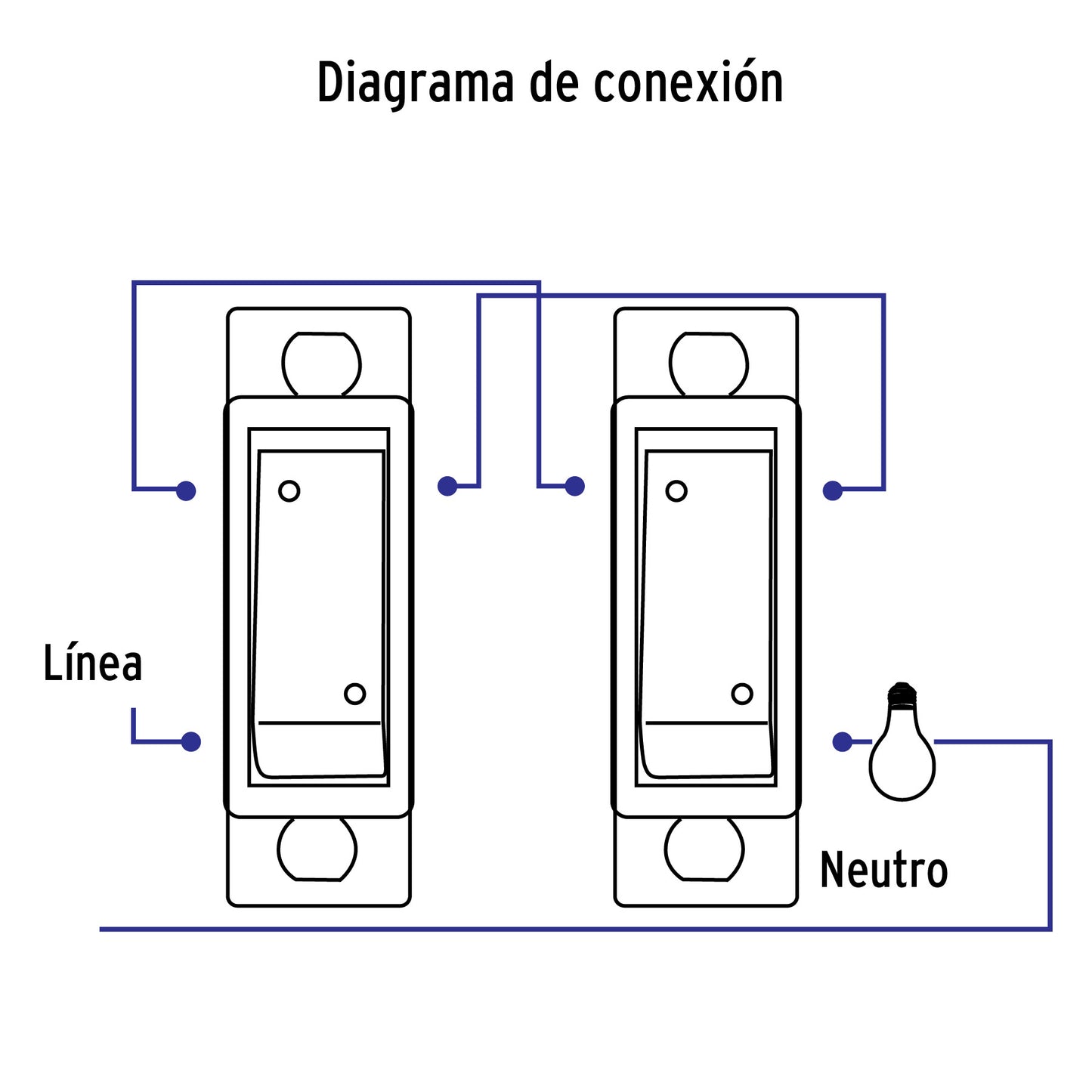 Diagrama de conexión

Línea

Neutro