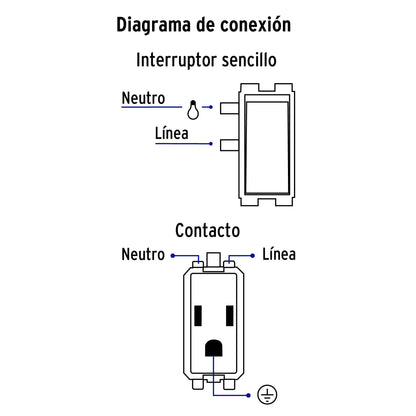 Diagrama de conexión

Interruptor sencillo

Neutro

Línea

Contacto

Neutro

Línea