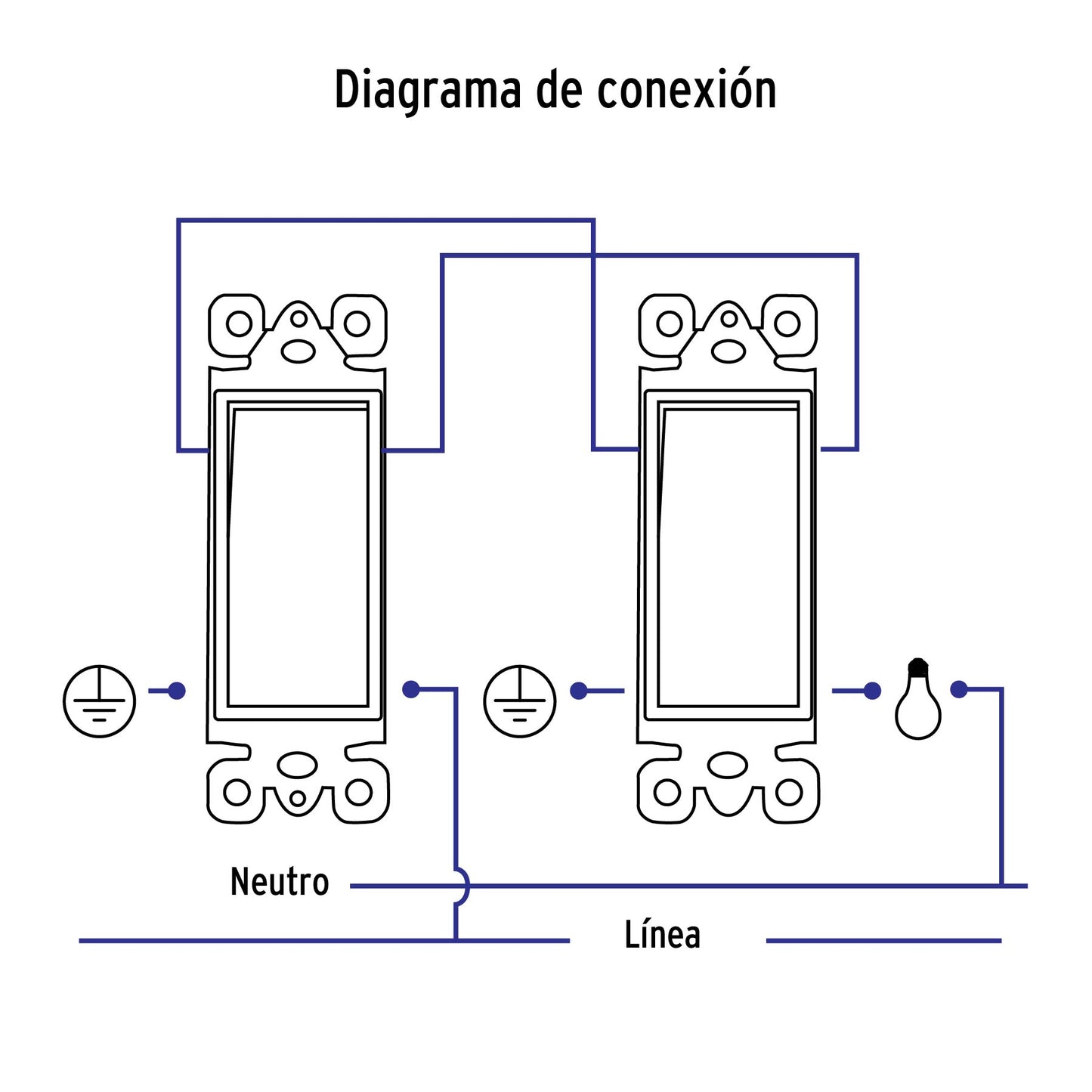 Diagrama de conexión

Neutro

Línea