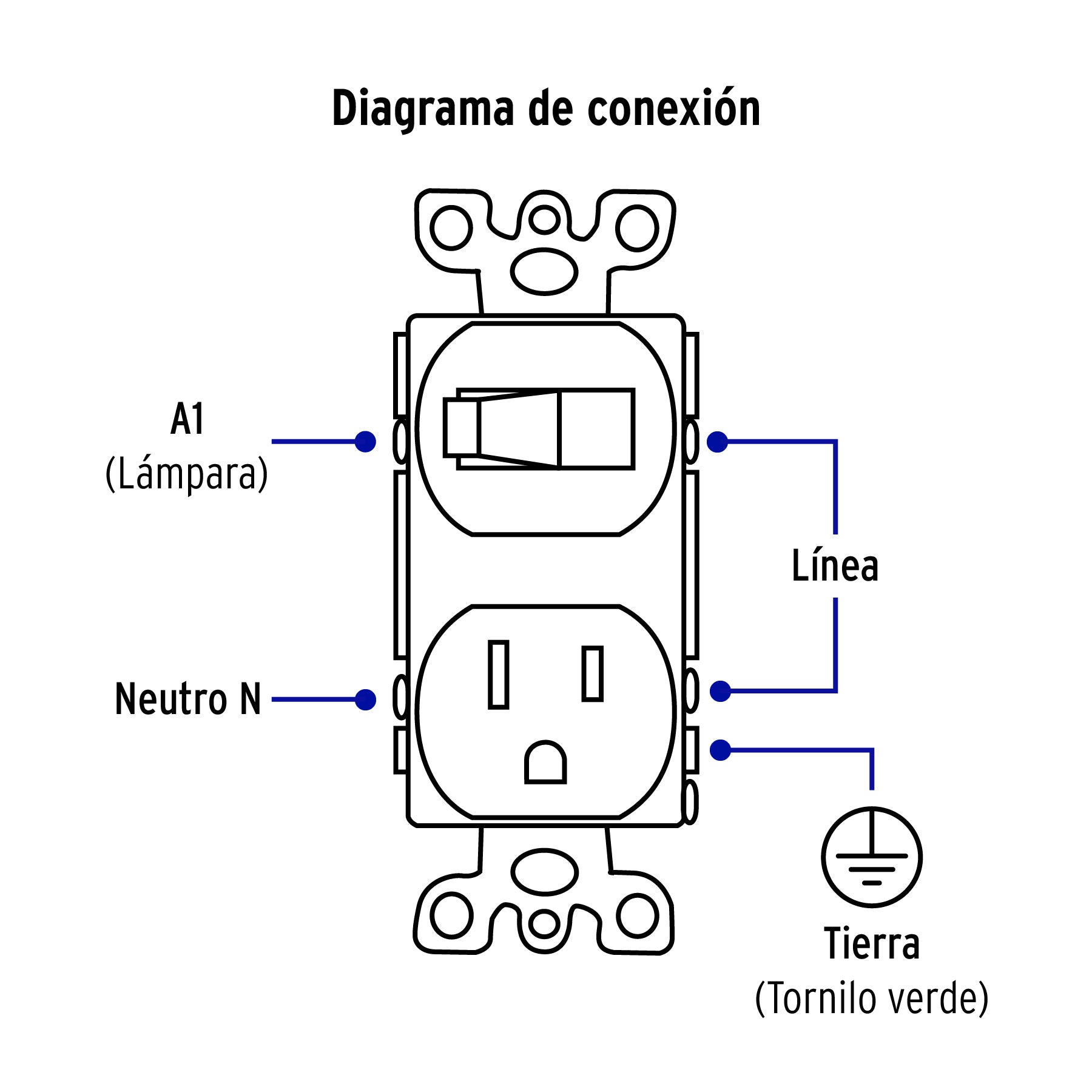 Diagrama de conexión

A1
(Lámpara)

Línea

Neutro N

Tierra
(Tornilo verde)