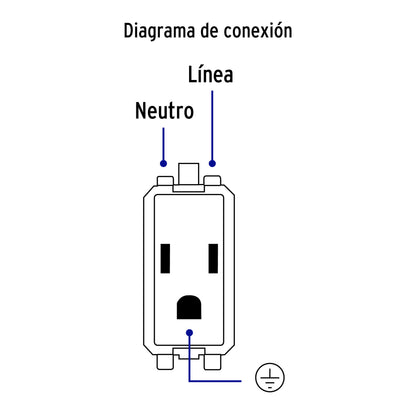 Diagrama de conexión

Línea

Neutro