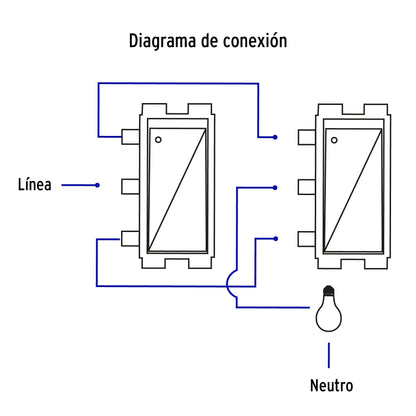 Diagrama de conexión

Línea

Neutro