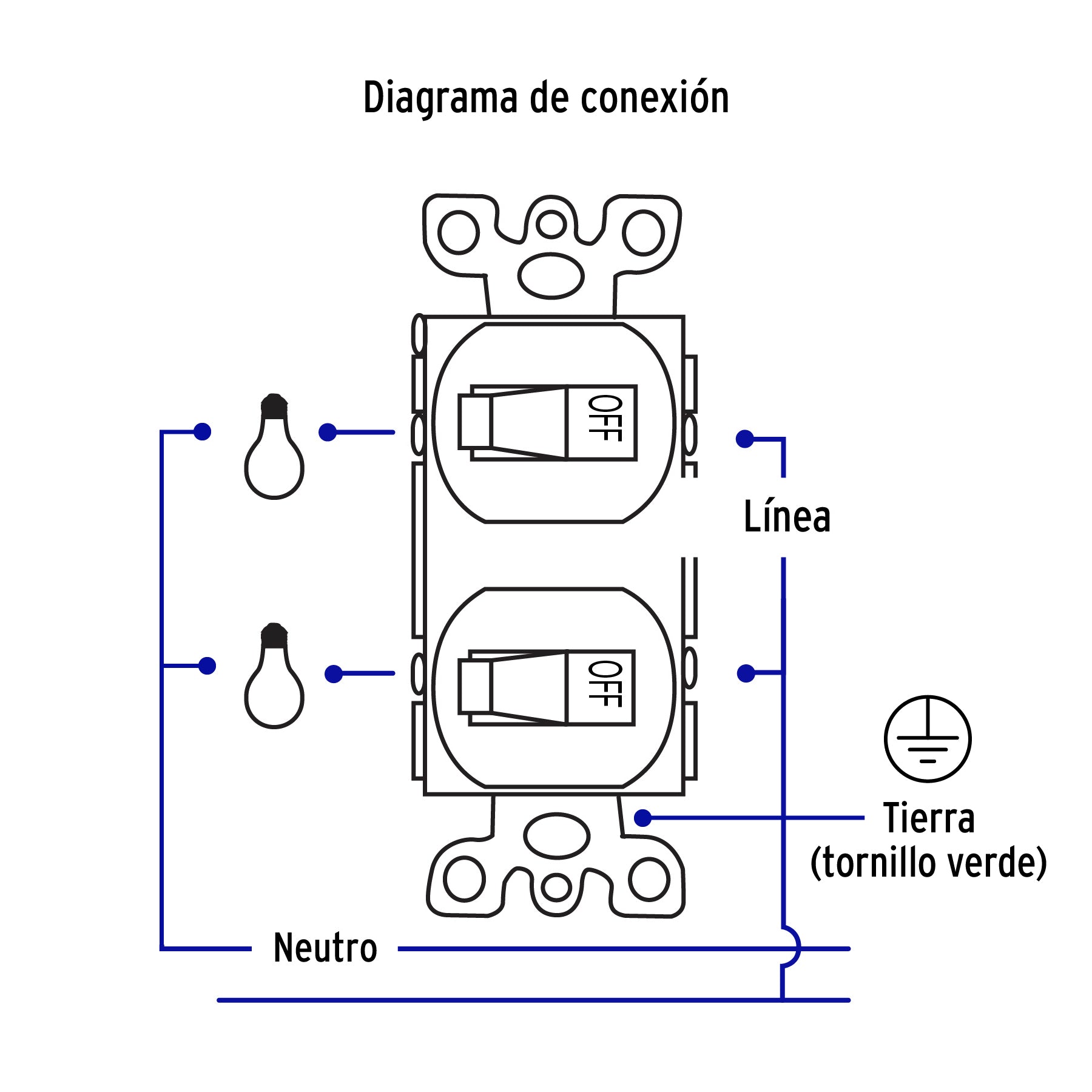 Diagrama de conexión

OFF

Línea

OFF

Tierra
(tornillo verde)

Neutro